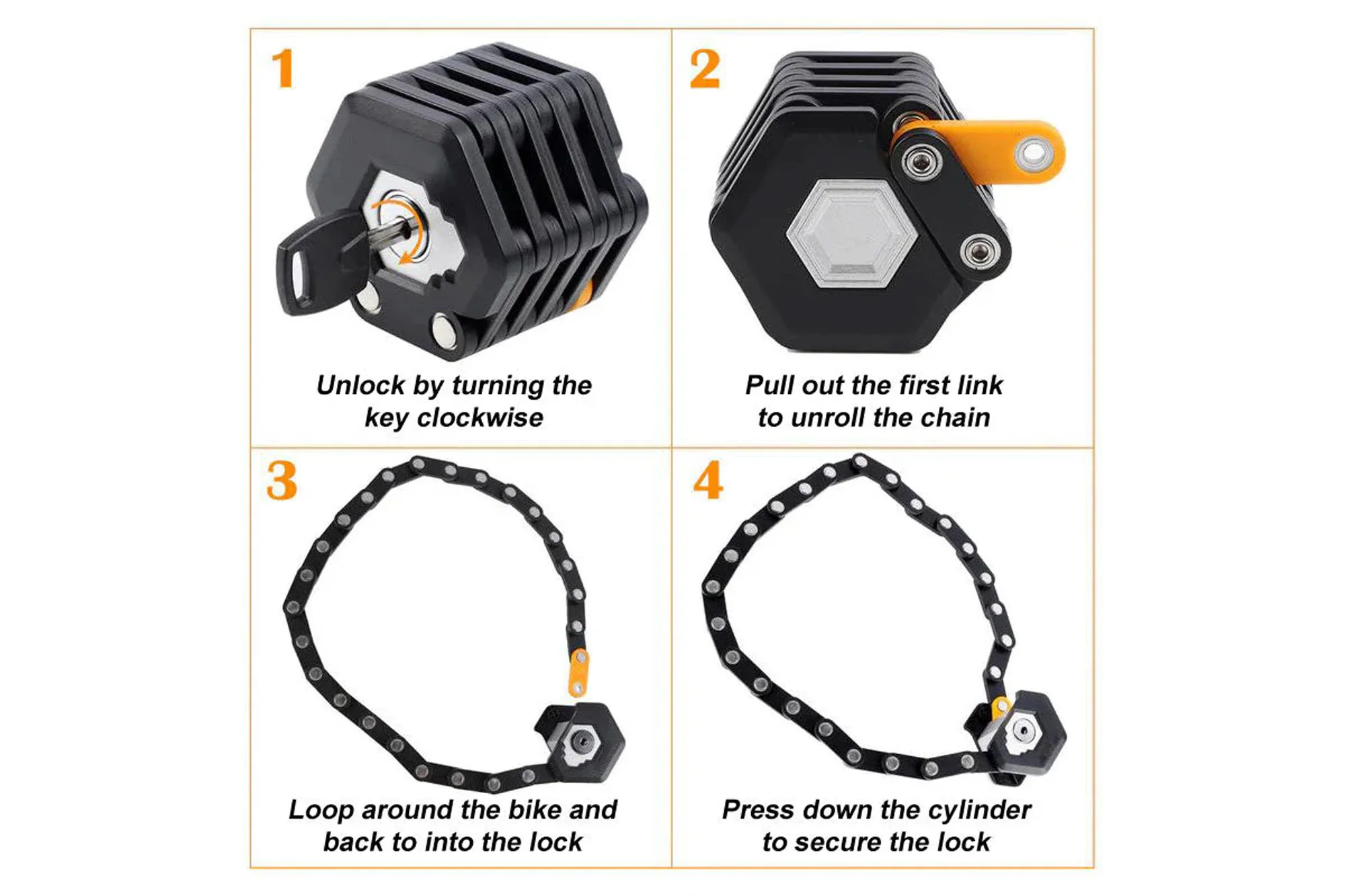 1

Unlock by turning the key clockwise

2

Pull out the first link to unroll the chain

3

Loop around the bike and back to into the lock

4

Press down the cylinder to secure the lock